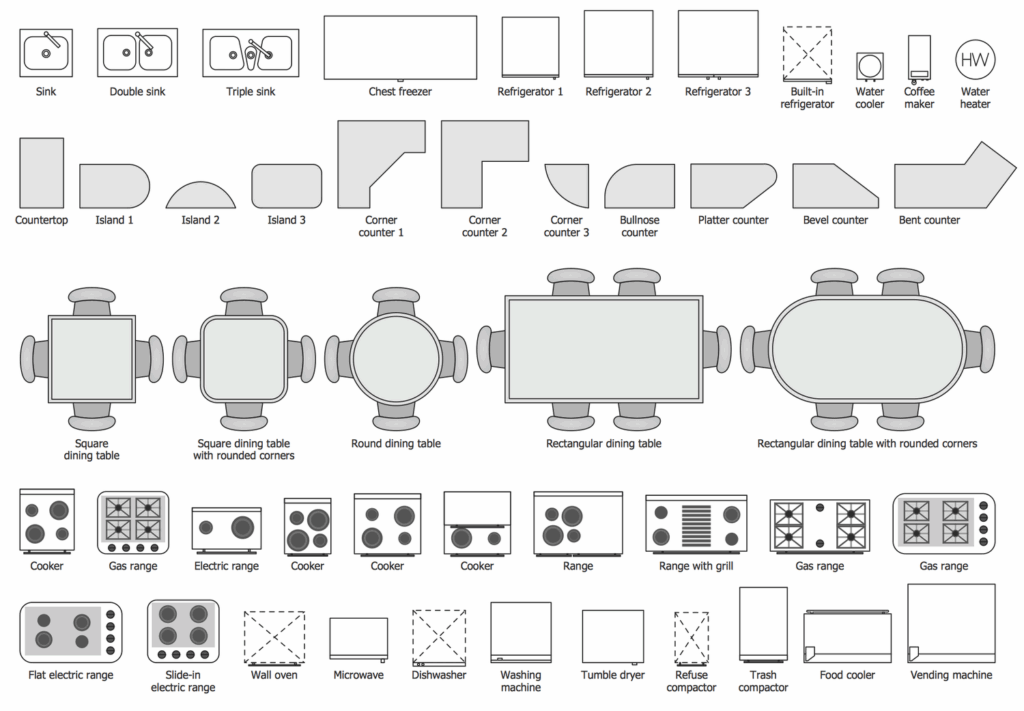 Sink
Double sink
Triple sink
Chest freezer
Refrigerator 1
Refrigerator 2
Refrigerator 3
Built-in refrigerator
Water cooler
Coffee maker
HW
Water heater

Countertop
Island 1
Island 2
Island 3
Corner counter 1
Corner counter 2
Corner counter 3
Bullnose counter
Platter counter
Bevel counter
Bent counter

Square dining table
Square dining table with rounded corners
Round dining table
Rectangular dining table
Rectangular dining table with rounded corners

Cooker
Gas range
Electric range
Cooker
Cooker
Cooker
Range
Range with grill
Gas range
Gas range

Flat electric range
Slide-in electric range
Wall oven
Microwave
Dishwasher
Washing machine
Tumble dryer
Refuse compactor
Trash compactor
Food cooler
Vending machine